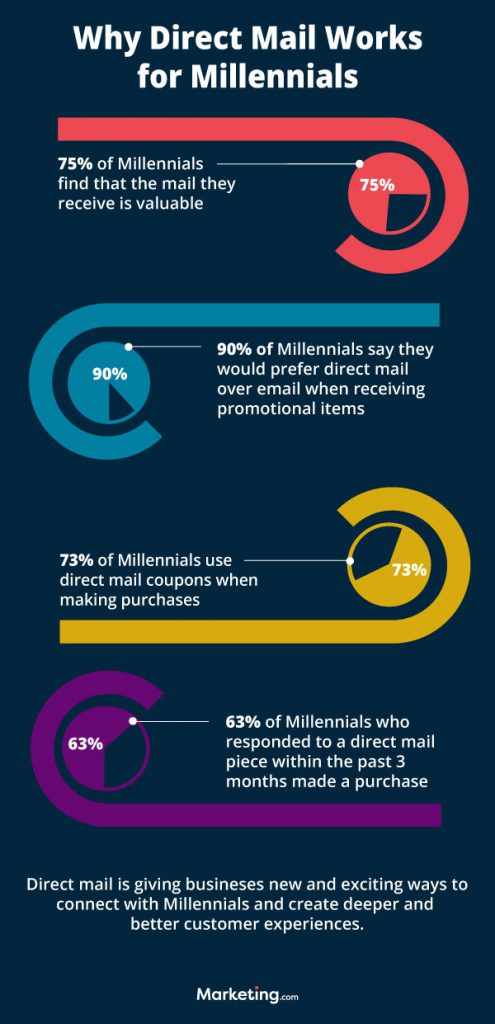 Why Direct Mail Works for Millennials

75% of Millennials find that the mail they receive is valuable

75%

90%

90% of Millennials say they would prefer direct mail over email when receiving promotional items

73% of Millennials use direct mail coupons when making purchases

73%

63%

63% of Millennials who responded to a direct mail piece within the past 3 months made a purchase

Direct mail is giving busineses new and exciting ways to connect with Millennials and create deeper and better customer experiences.

Marketing.com